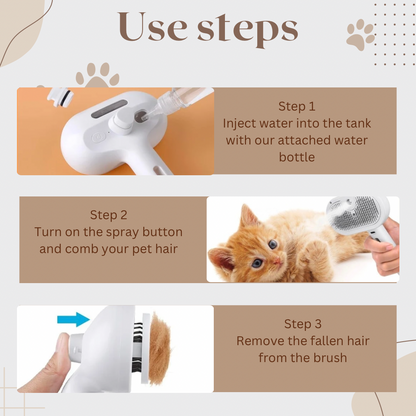 Use steps

Step 1
Inject water into the tank with our attached water bottle

Step 2
Turn on the spray button and comb your pet hair

Step 3
Remove the fallen hair from the brush