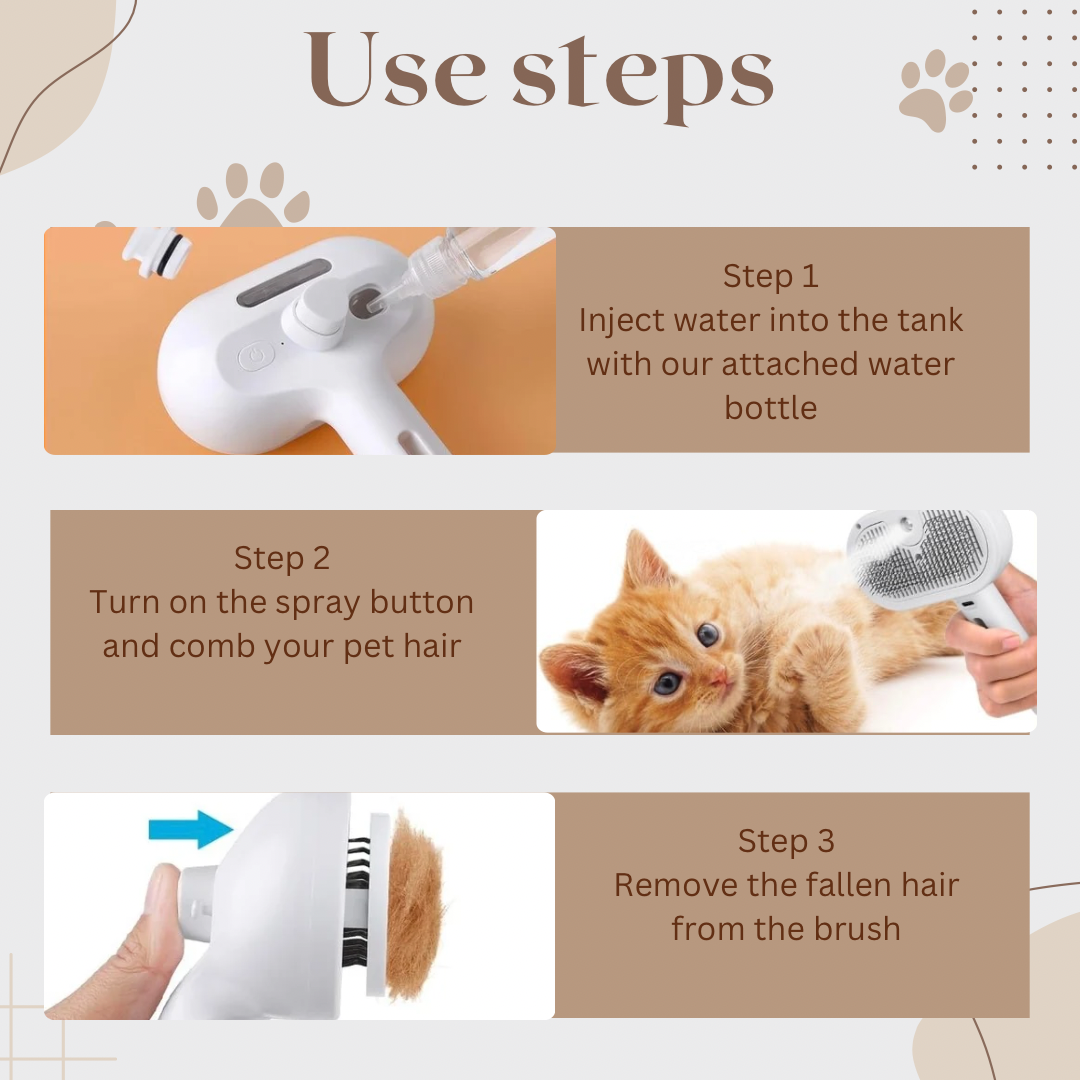 Use steps

Step 1
Inject water into the tank with our attached water bottle

Step 2
Turn on the spray button and comb your pet hair

Step 3
Remove the fallen hair from the brush