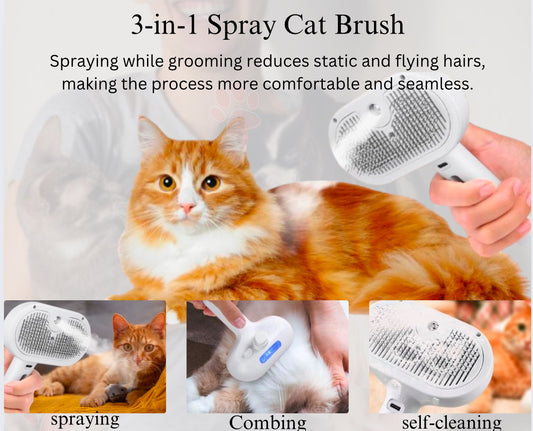 3-in-1 Spray Cat Brush

Spraying while grooming reduces static and flying hairs, making the process more comfortable and seamless.

spraying

Combing

self-cleaning