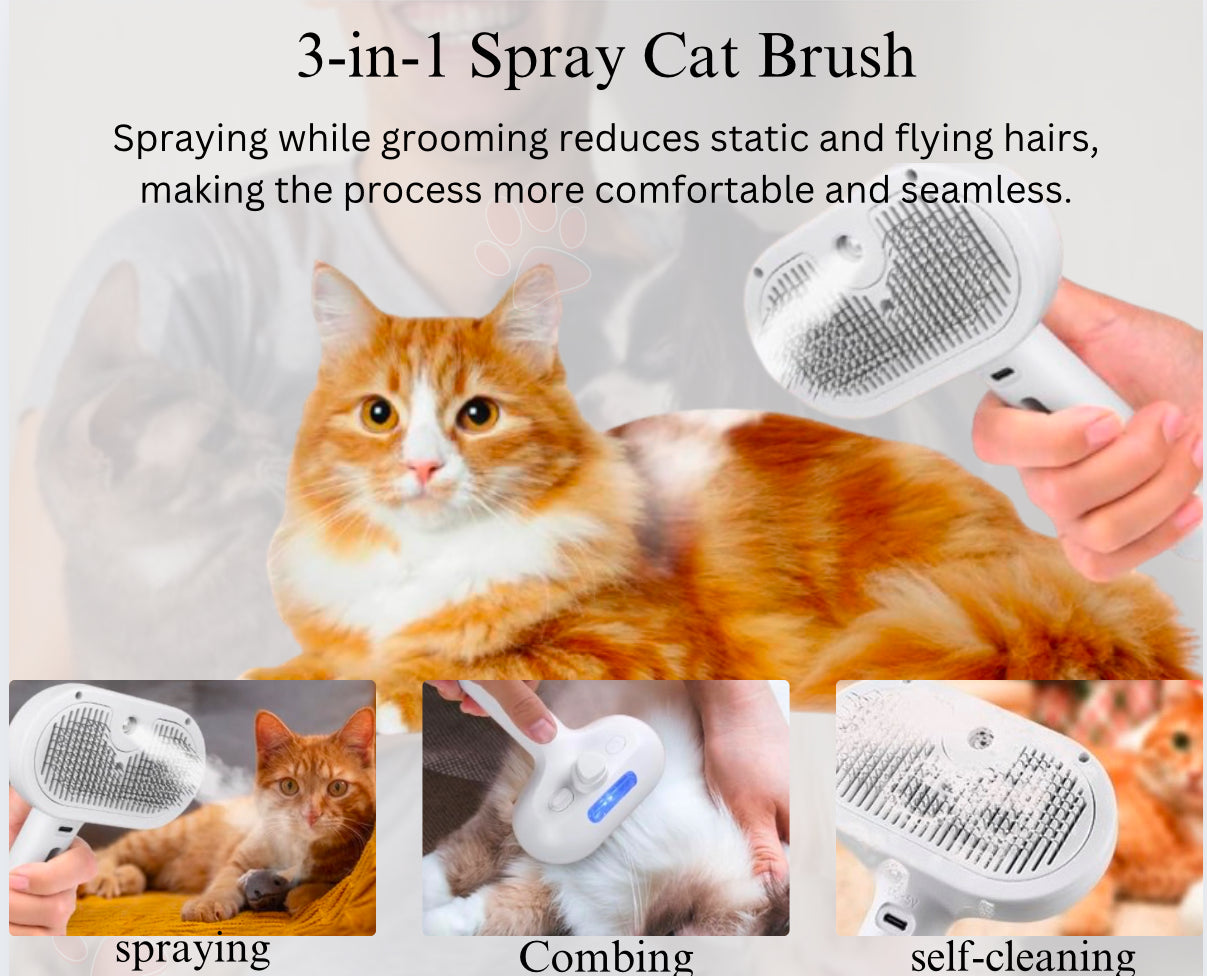 3-in-1 Spray Cat Brush

Spraying while grooming reduces static and flying hairs, making the process more comfortable and seamless.

spraying

Combing

self-cleaning