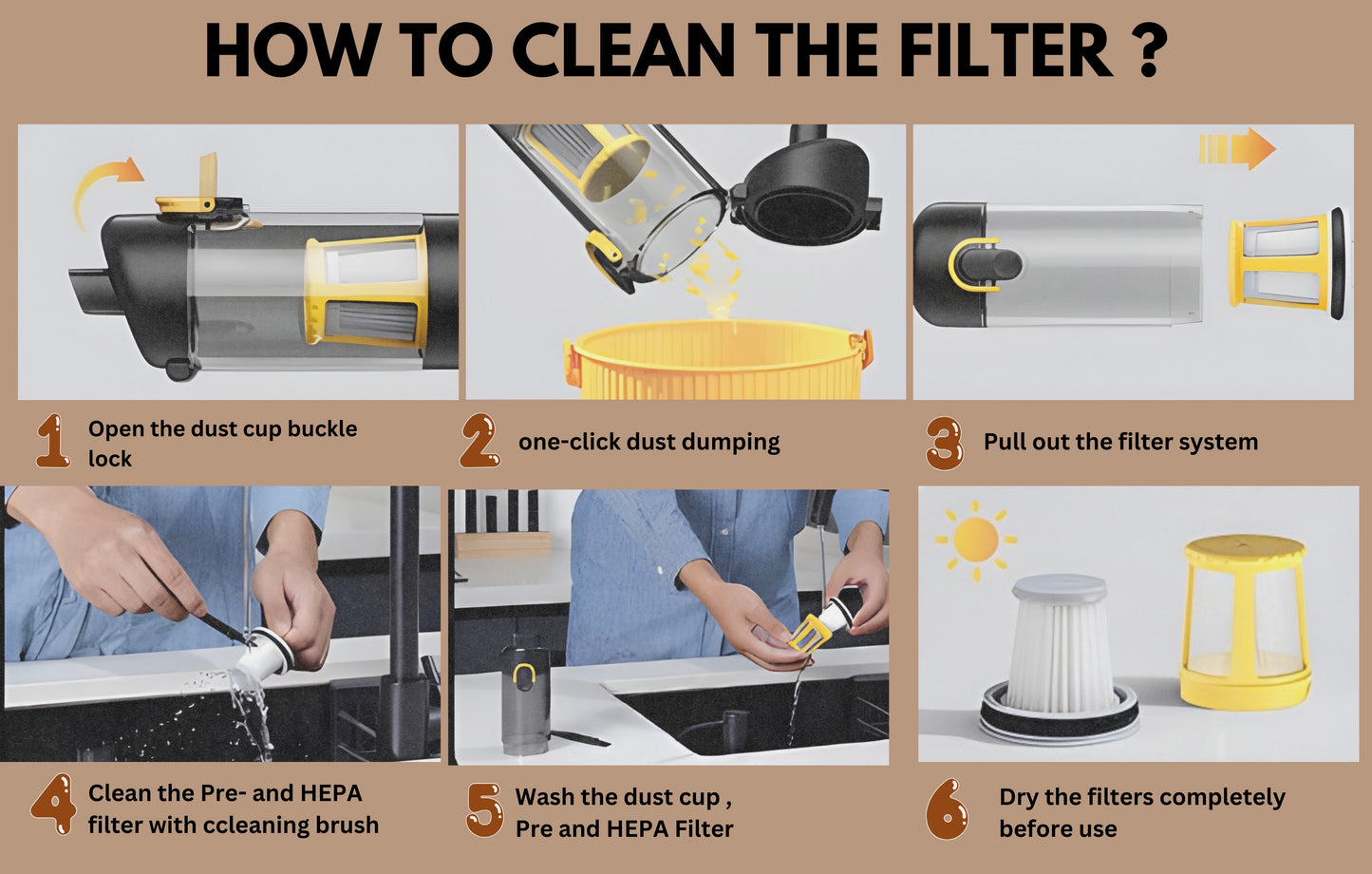 HOW TO CLEAN THE FILTER ?

1 Open the dust cup buckle lock

2 one-click dust dumping

3 Pull out the filter system

4 Clean the Pre- and HEPA filter with ccleaning brush

5 Wash the dust cup , Pre and HEPA Filter

6 Dry the filters completely before use